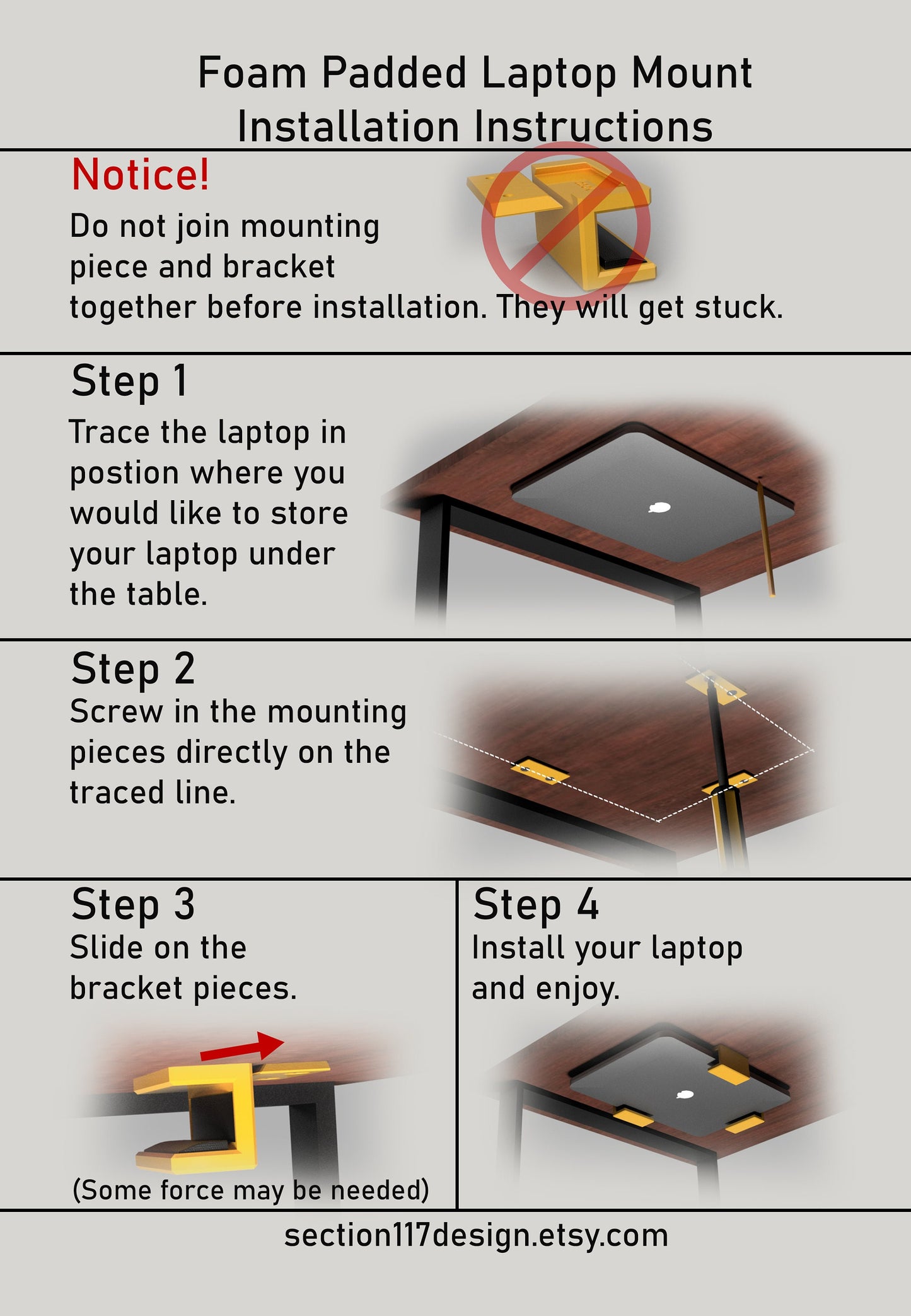 Foam Padded Laptop Mount
Installation Instructions

Notice!

Do not join mounting piece and bracket together before installation. They will get stuck.

Step 1

Trace the laptop in postion where you would like to store your laptop under the table.

Step 2

Screw in the mounting pieces directly on the traced line.

Step 3

Slide on the bracket pieces.

(Some force may be needed)

Step 4

Install your laptop and enjoy.

section117design.etsy.com